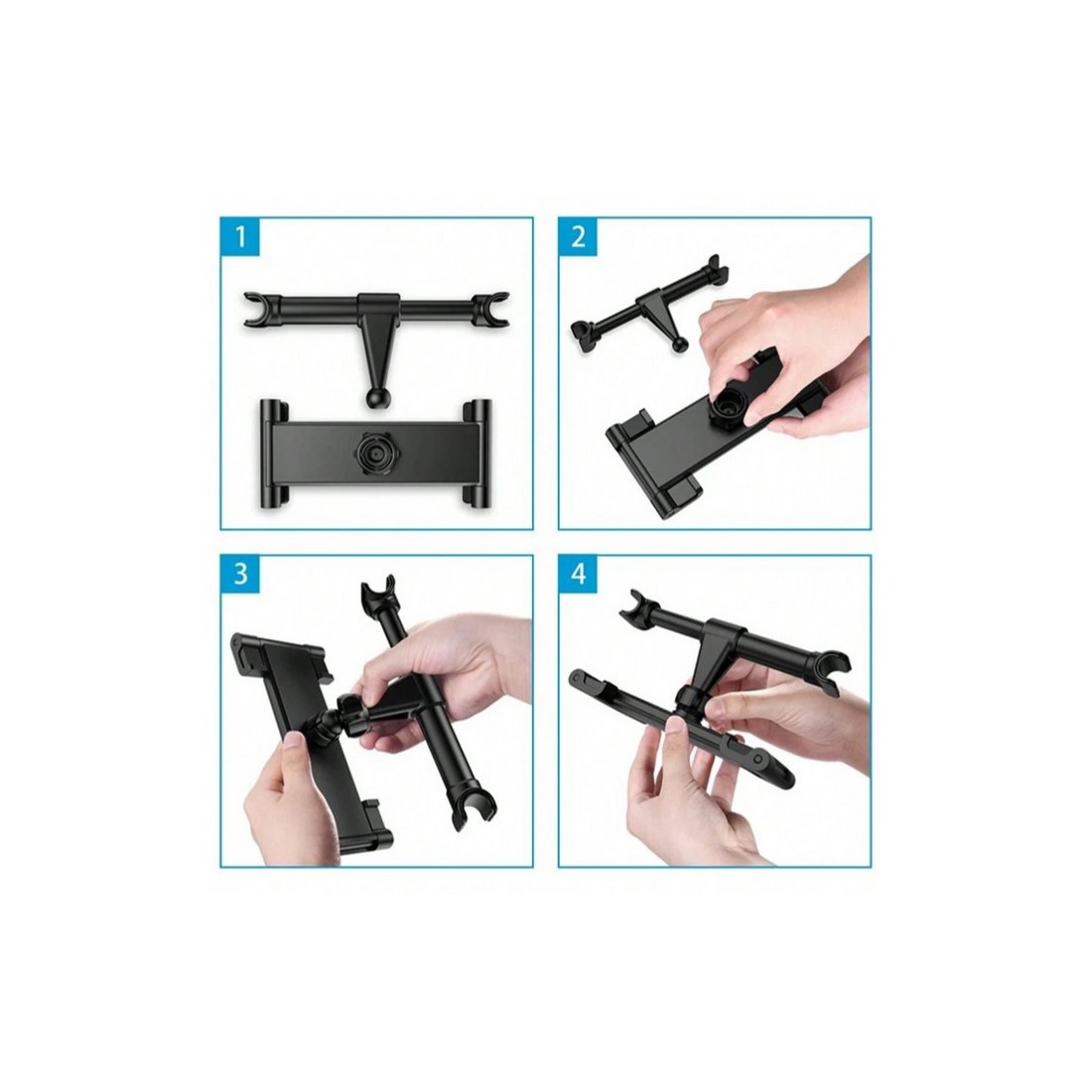 1

2

3

4