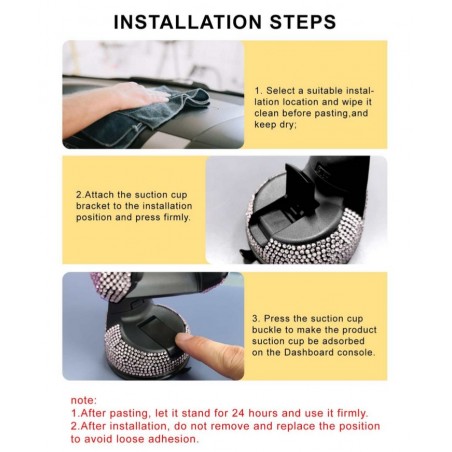 INSTALLATION STEPS

1. Select a suitable installation location and wipe it clean before pasting,and keep dry;

2.Attach the suction cup bracket to the installation position and press firmly.

3. Press the suction cup buckle to make the product suction cup be adsorbed on the Dashboard console.

note:
1.After pasting, let it stand for 24 hours and use it firmly.
2.After installation, do not remove and replace the position to avoid loose adhesion.