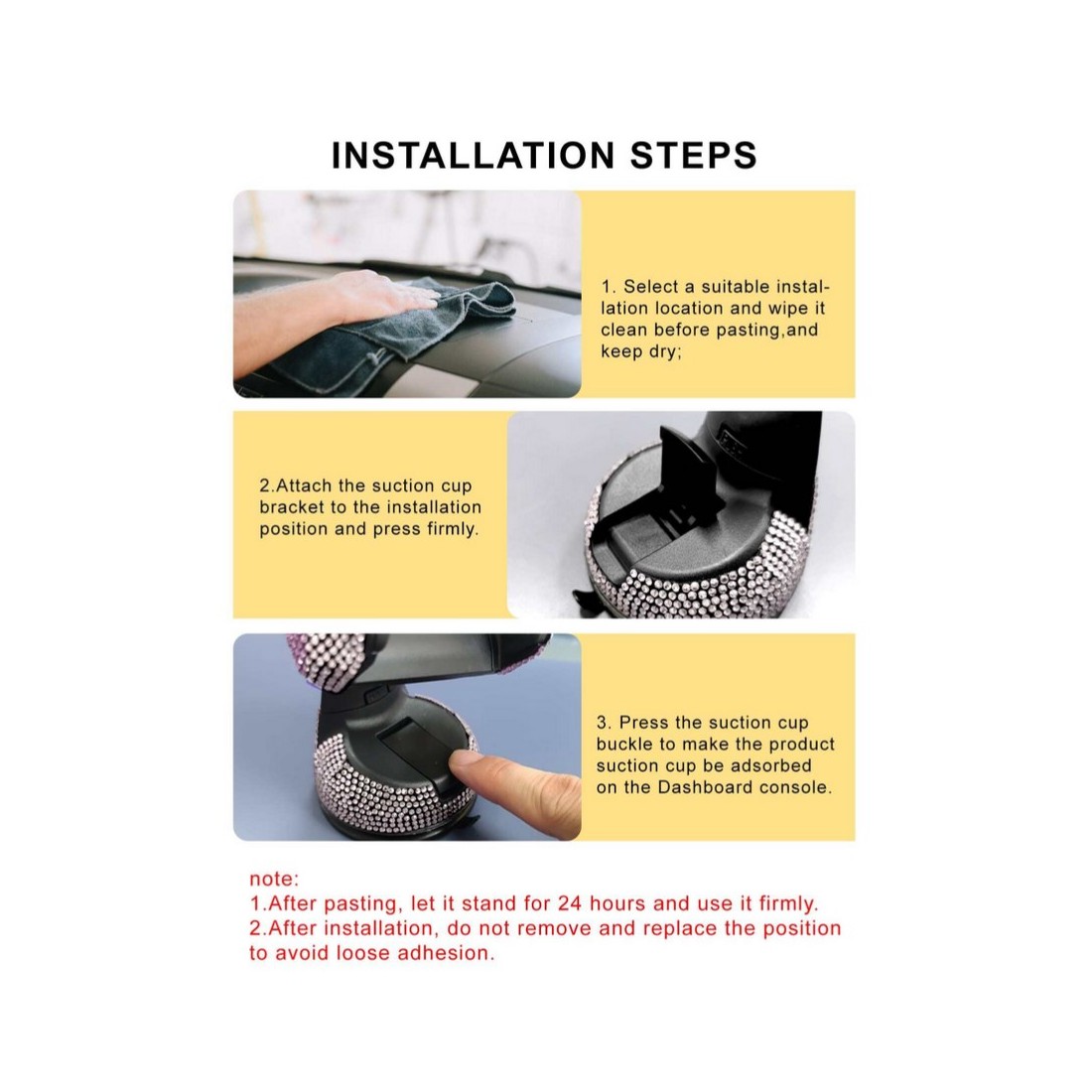 INSTALLATION STEPS

1. Select a suitable installation location and wipe it clean before pasting,and keep dry;

2.Attach the suction cup bracket to the installation position and press firmly.

3. Press the suction cup buckle to make the product suction cup be adsorbed on the Dashboard console.

note:
1.After pasting, let it stand for 24 hours and use it firmly.
2.After installation, do not remove and replace the position to avoid loose adhesion.